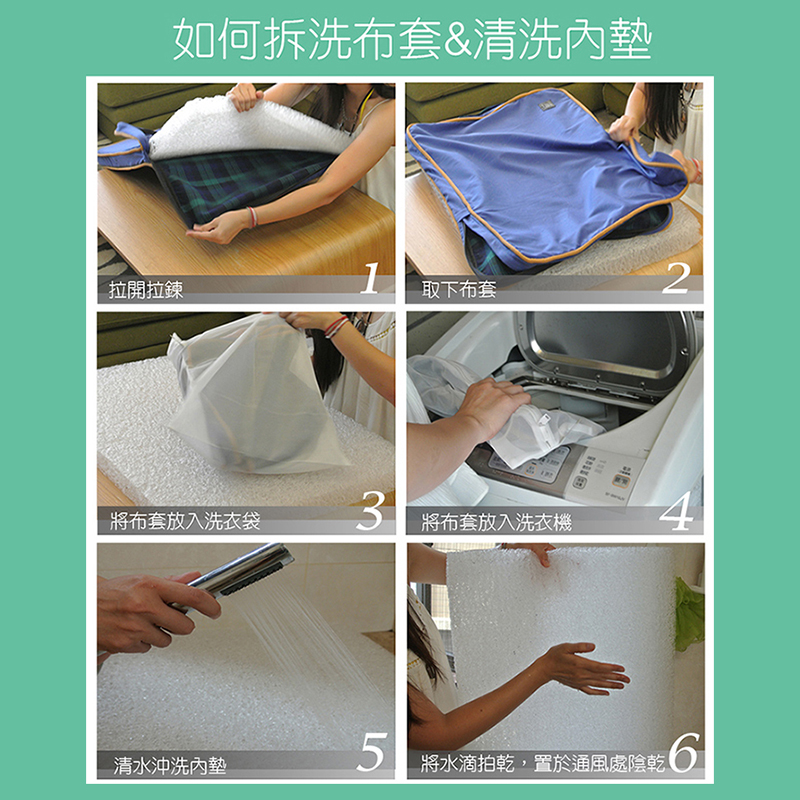 如何拆洗布套&清洗內墊

拉開拉鍊 1

取下布套 2

將布套放入洗衣袋 3

將布套放入洗衣機 4

清水沖洗內墊 5

將水滴拍乾，置於通風處陰乾 6