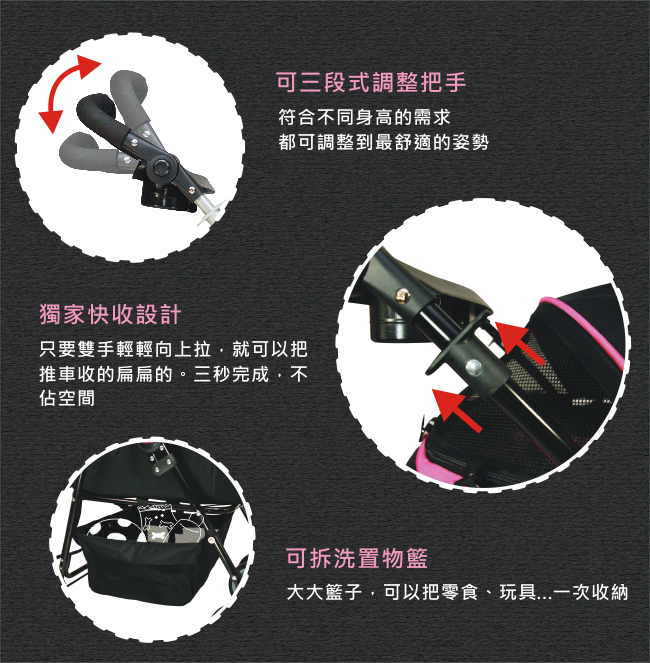 可三段式調整把手

符合不同身高的需求
都可調整到最舒適的姿勢

獨家快收設計

只要雙手輕輕向上拉，就可以把推車收的扁扁的。三秒完成，不佔空間

可拆洗置物籃

大大籃子，可以把零食、玩具...一次收納